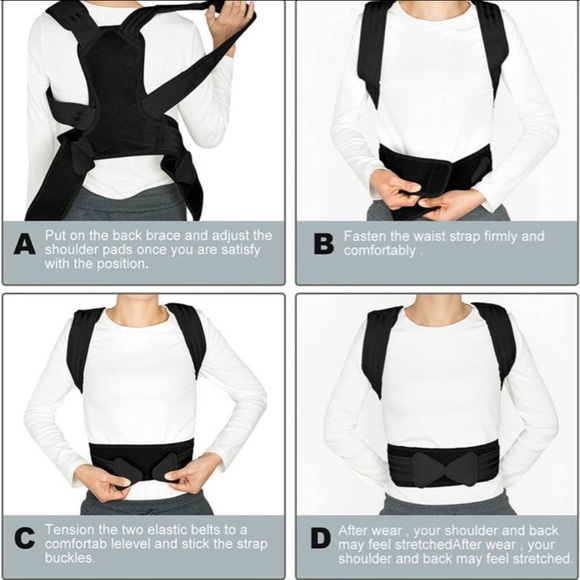 A Put on the back brace and adjust the shoulder pads once you are satisfy with the position.

B Fasten the waist strap firmly and comfortably .

C Tension the two elastic belts to a comfortab lelevel and stick the strap buckles.

D After wear , your shoulder and back may feel stretchedAfter wear , your shoulder and back may feel stretched.